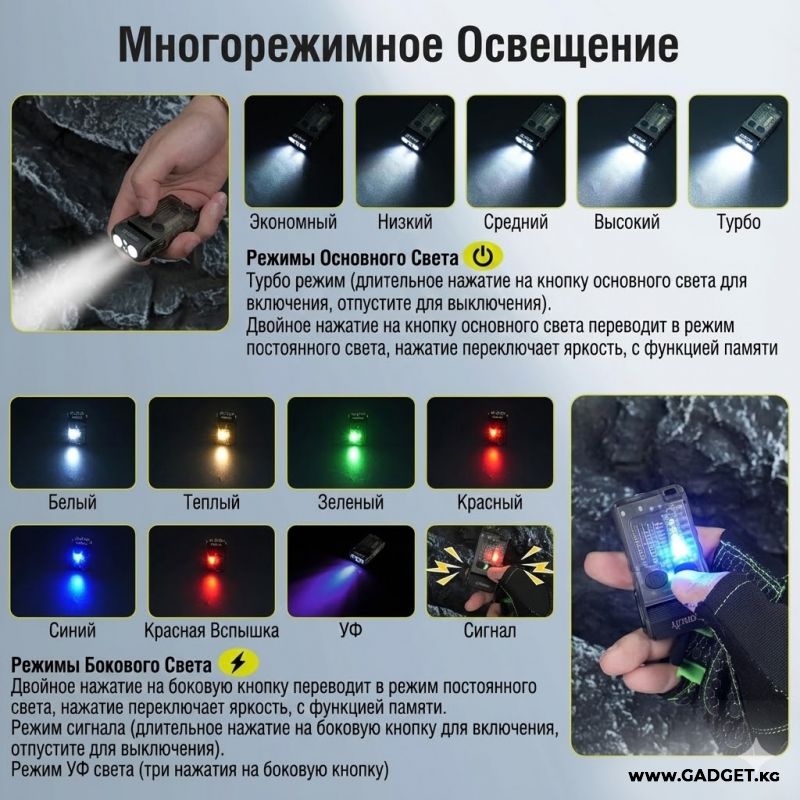 Многорежимное Освещение

Экономный

Низкий

Средний

Высокий

Турбо

Режимы Основного Света

Турбо режим (длительное нажатие на кнопку основного света для включения, отпустите для выключения).
Двойное нажатие на кнопку основного света переводит в режим постоянного света, нажатие переключает яркость, с функцией памяти

Белый

Теплый

Зеленый

Красный

Синий

Красная Вспышка

УФ

Сигнал

Режимы Бокового Света

Двойное нажатие на боковую кнопку переводит в режим постоянного света, нажатие переключает яркость, с функцией памяти.
Режим сигнала (длительное нажатие на боковую кнопку для включения, отпустите для выключения).
Режим УФ света (три нажатия на боковую кнопку)

www.GADGET.kg