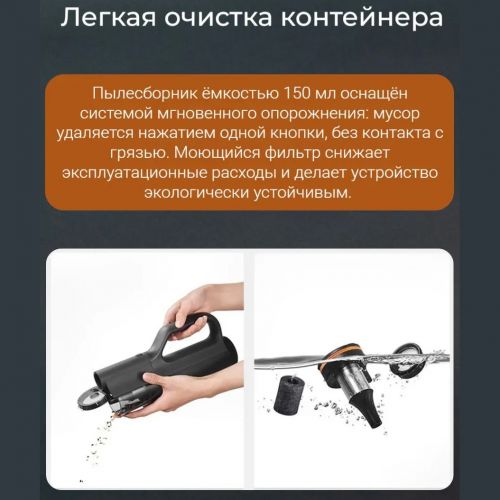 Легкая очистка контейнера

Пылесборник ёмкостью 150 мл оснащён системой мгновенного опорожнения: мусор удаляется нажатием одной кнопки, без контакта с грязью. Моющийся фильтр снижает эксплуатационные расходы и делает устройство экологически устойчивым.