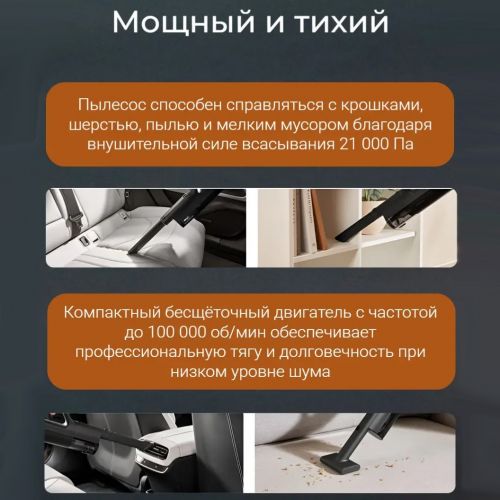 Мощный и тихий

Пылесос способен справляться с крошками, шерстью, пылью и мелким мусором благодаря внушительной силе всасывания 21 000 Па

Компактный бесщёточный двигатель с частотой до 100 000 об/мин обеспечивает профессиональную тягу и долговечность при низком уровне шума