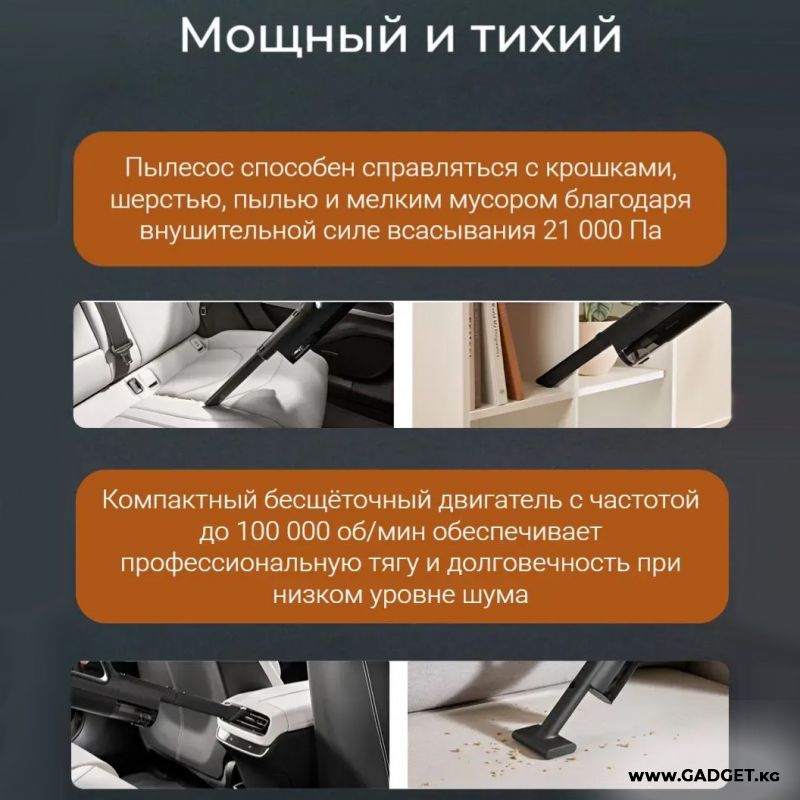 Мощный и тихий

Пылесос способен справляться с крошками, шерстью, пылью и мелким мусором благодаря внушительной силе всасывания 21 000 Па

Компактный бесщёточный двигатель с частотой до 100 000 об/мин обеспечивает профессиональную тягу и долговечность при низком уровне шума

WWW.GADGET.KG