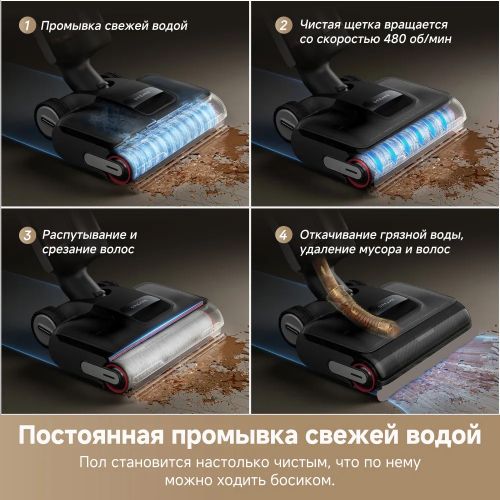 1 Промывка свежей водой

2 Чистая щетка вращается со скоростью 480 об/мин

3 Распутывание и срезание волос

4 Откачивание грязной воды, удаление мусора и волос

Постоянная промывка свежей водой

Пол становится настолько чистым, что по нему можно ходить босиком.