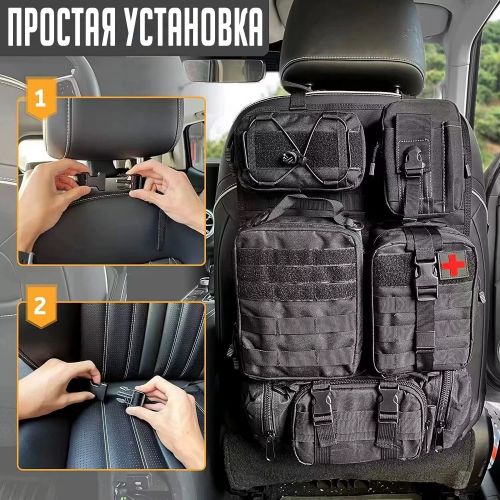 ПРОСТАЯ УСТАНОВКА

1

2