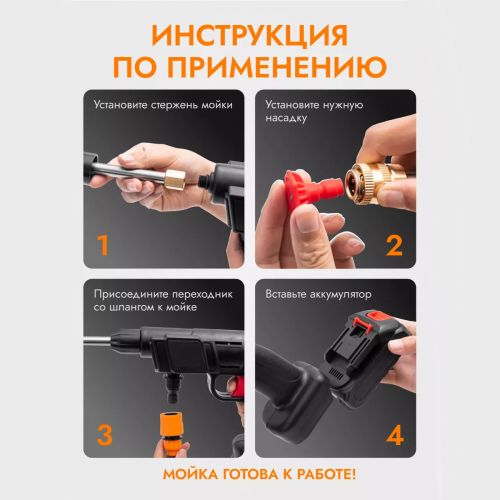 ИНСТРУКЦИЯ ПО ПРИМЕНЕНИЮ

Установите стержень мойки

1

Установите нужную насадку

2

Присоедините переходник со шлангом к мойке

3

Вставьте аккумулятор

4

МОЙКА ГОТОВА К РАБОТЕ!