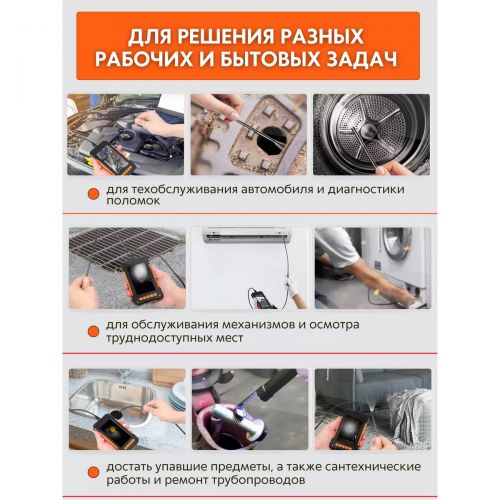 ДЛЯ РЕШЕНИЯ РАЗНЫХ РАБОЧИХ И БЫТОВЫХ ЗАДАЧ

для техобслуживания автомобиля и диагностики поломок

для обслуживания механизмов и осмотра труднодоступных мест

достать упавшие предметы, а также сантехнические работы и ремонт трубопроводов