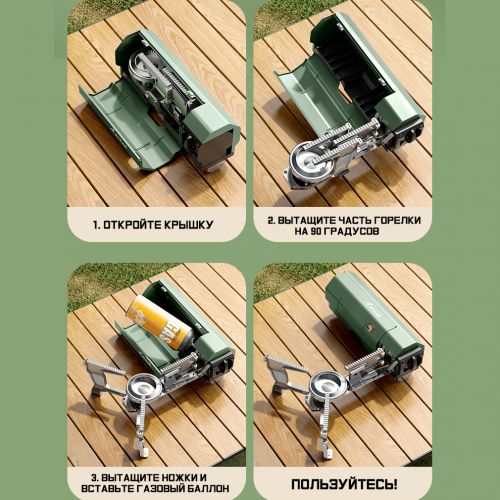 1. ОТКРОЙТЕ КРЫШКУ

2. ВЫТАЩИТЕ ЧАСТЬ ГОРЕЛКИ НА 90 ГРАДУСОВ

3. ВЫТАЩИТЕ НОЖКИ И ВСТАВЬТЕ ГАЗОВЫЙ БАЛЛОН

ПОЛЬЗУЙТЕСЬ!