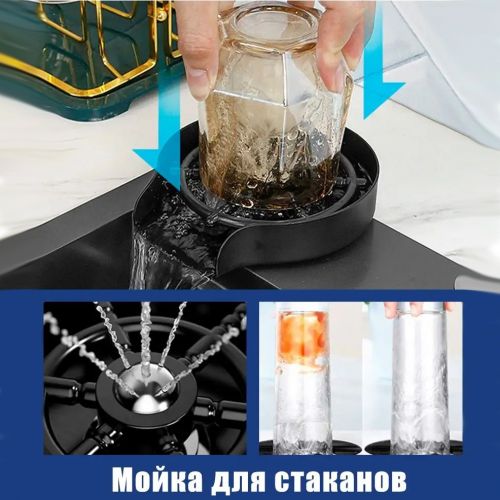 Мойка для стаканов