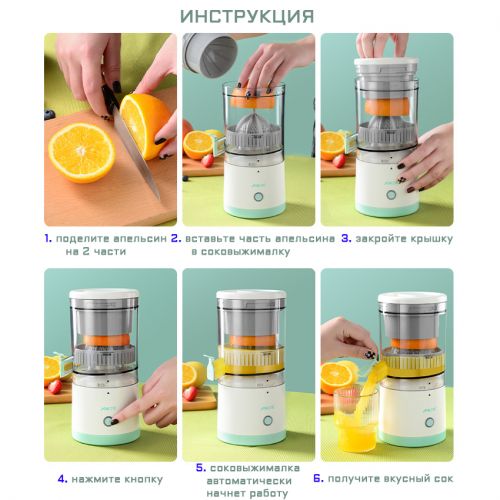 ИНСТРУКЦИЯ

1. поделите апельсин на 2 части

2. вставьте часть апельсина в соковыжималку

3. закройте крышку

4. нажмите кнопку

5. соковыжималка автоматически начнет работу

6. получите вкусный сок