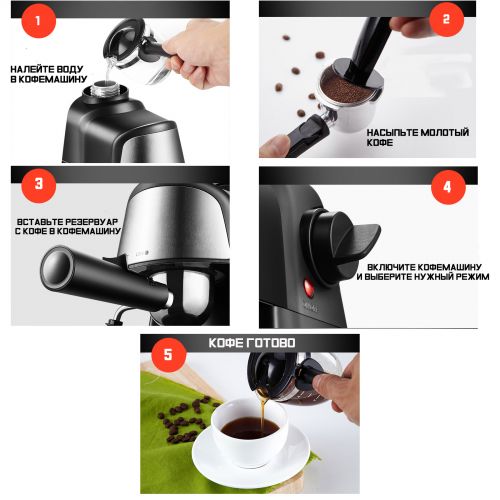 1

НАЛЕЙТЕ ВОДУ В КОФЕМАШИНУ

2

НАСЫПЬТЕ МОЛОТЫЙ КОФЕ

3

ВСТАВЬТЕ РЕЗЕРВУАР С КОФЕ В КОФЕМАШИНУ

4

ВКЛЮЧИТЕ КОФЕМАШИНУ И ВЫБЕРИТЕ НУЖНЫЙ РЕЖИМ

5

КОФЕ ГОТОВО