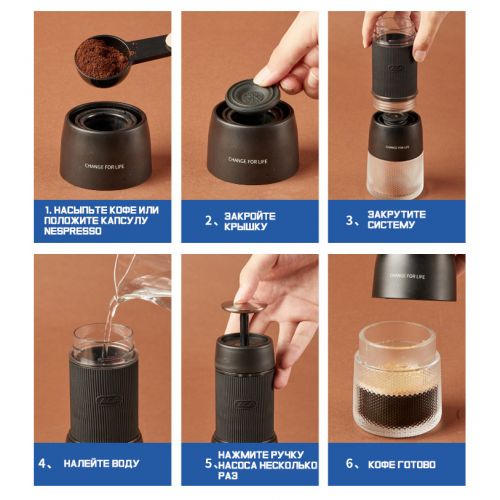 CHANGE FOR LIFE

1. НАСЫПЬТЕ КОФЕ ИЛИ ПОЛОЖИТЕ КАПСУЛУ NESPRESSO

CHANGE FOR LIFE

2、 ЗАКРОЙТЕ КРЫШКУ

CHANGE FOR LIFE

3、 ЗАКРУТИТЕ СИСТЕМУ

4、 НАЛЕЙТЕ ВОДУ

5、 НАЖМИТЕ РУЧКУ НАСОСА НЕСКОЛЬКО РАЗ

CHANGE FOR LIFE

6、 КОФЕ ГОТОВО