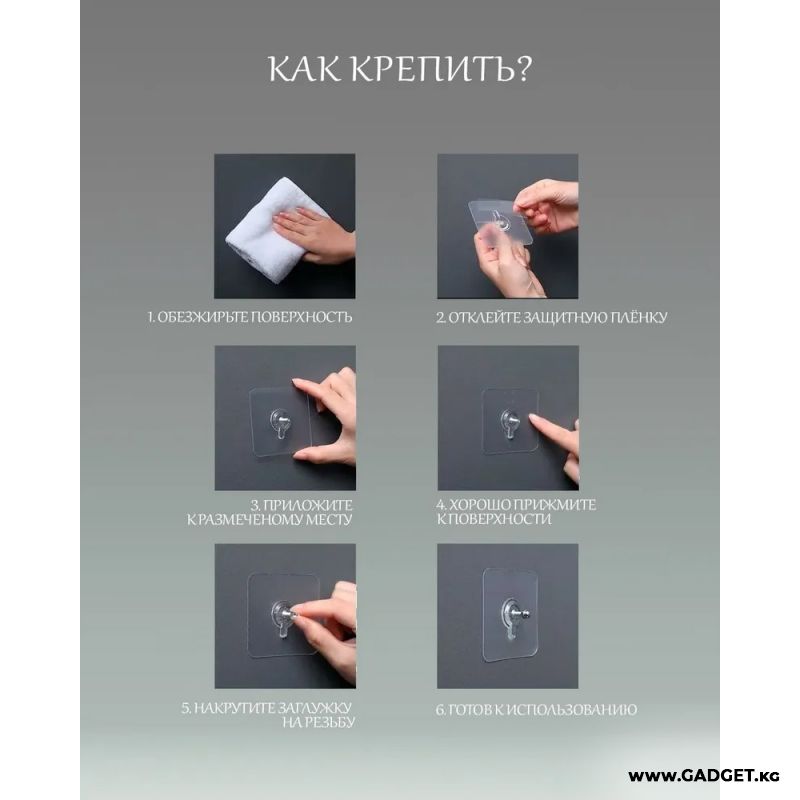 КАК КРЕПИТЬ?

1. ОБЕЗЖИРЬТЕ ПОВЕРХНОСТЬ

2. ОТКЛЕЙТЕ ЗАЩИТНУЮ ПЛЁНКУ

3. ПРИЛОЖИТЕ К РАЗМЕЧЕНОМУ МЕСТУ

4. ХОРОШО ПРИЖМИТЕ К ПОВЕРХНОСТИ

5. НАКРУТИТЕ ЗАГЛУЖКУ НА РЕЗЬБУ

6. ГОТОВ К ИСПОЛЬЗОВАНИЮ

WWW.GADGET.KG