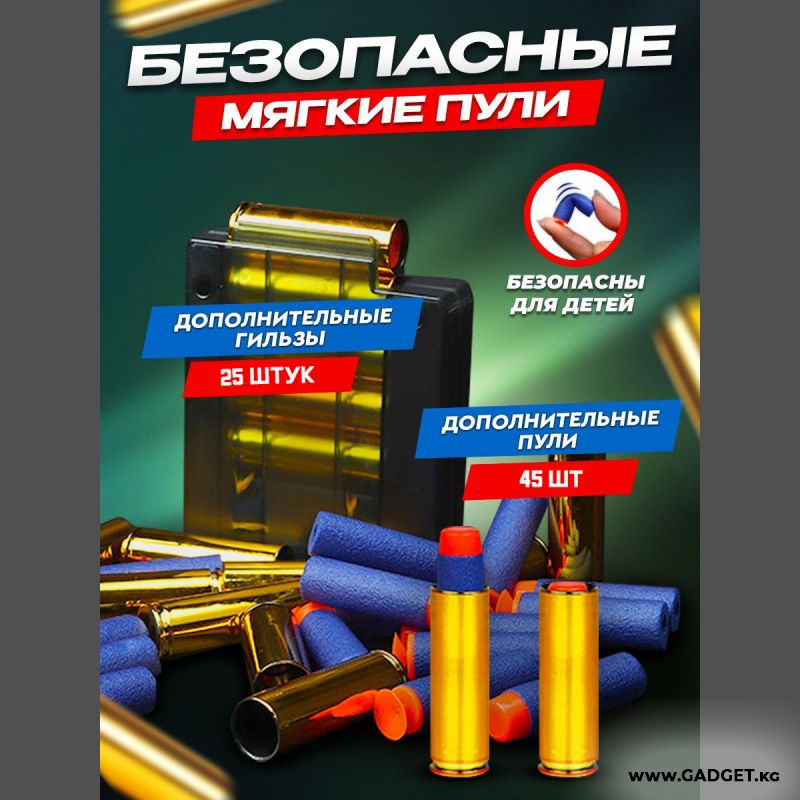 БЕЗОПАСНЫЕ
МЯГКИЕ ПУЛИ

БЕЗОПАСНЫ ДЛЯ ДЕТЕЙ

ДОПОЛНИТЕЛЬНЫЕ ГИЛЬЗЫ
25 ШТУК

ДОПОЛНИТЕЛЬНЫЕ ПУЛИ
45 ШТ

WWW.GADGET.KG