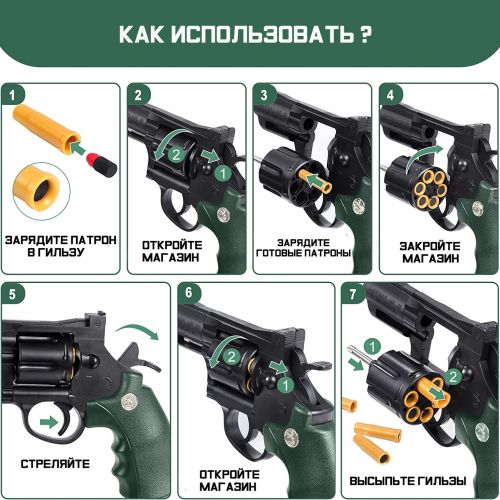 КАК ИСПОЛЬЗОВАТЬ ?

1
ЗАРЯДИТЕ ПАТРОН В ГИЛЬЗУ

2
2
1
ОТКРОЙТЕ МАГАЗИН

3
ЗАРЯДИТЕ ГОТОВЫЕ ПАТРОНЫ

4
ЗАКРОЙТЕ МАГАЗИН

5
СТРЕЛЯЙТЕ

6
2
1
ОТКРОЙТЕ МАГАЗИН

7
1
2
ВЫСЫПЬТЕ ГИЛЬЗЫ