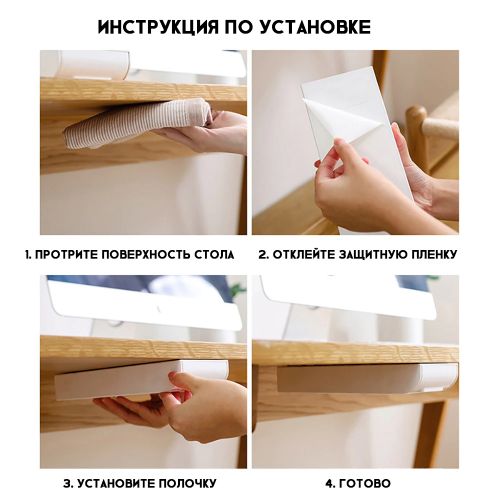 ИНСТРУКЦИЯ ПО УСТАНОВКЕ

1. ПРОТРИТЕ ПОВЕРХНОСТЬ СТОЛА

2. ОТКЛЕЙТЕ ЗАЩИТНУЮ ПЛЕНКУ

3. УСТАНОВИТЕ ПОЛОЧКУ

4. ГОТОВО