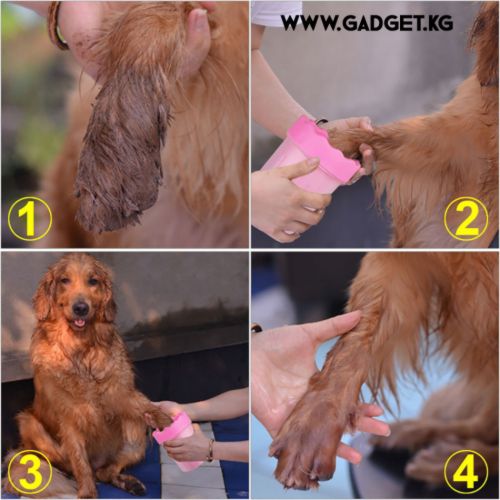 WWW.GADGET.KG

1

2

3

4